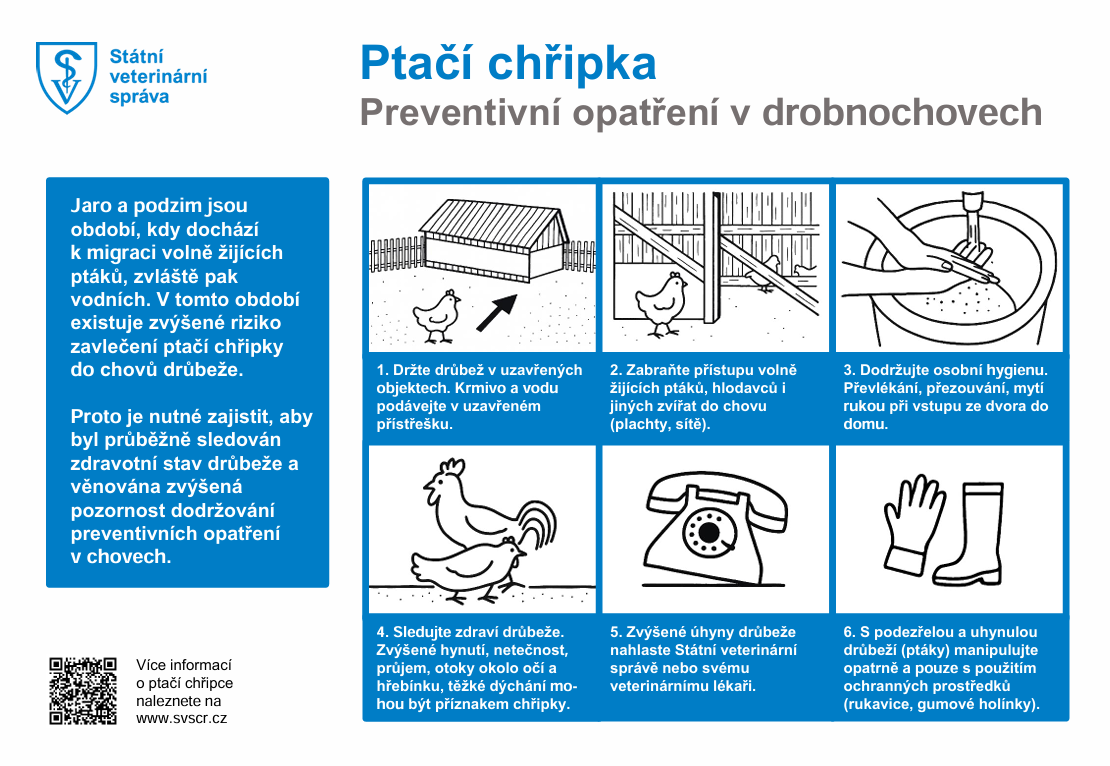 Státní veterinární správa

Ptačí chřipka
Preventivní opatření v drobnochovech

Jaro a podzim jsou období, kdy dochází k migraci volně žijících ptáků, zvláště pak vodních. V tomto období existuje zvýšené riziko zavlečení ptačí chřipky do chovů drůbeže.

Proto je nutné zajistit, aby byl průběžně sledován zdravotní stav drůbeže a věnována zvýšená pozornost dodržování preventivních opatření v chovech.

1. Držte drůbež v uzavřených objektech. Krmivo a vodu podávejte v uzavřeném přístřešku.

2. Zabraňte přístupu volně žijících ptáků, hlodavců i jiných zvířat do chovu (plachty, sítě).

3. Dodržujte osobní hygienu. Převlékání, přezouvání, mytí rukou při vstupu ze dvora do domu.

4. Sledujte zdraví drůbeže. Zvýšené hynutí, netečnost, průjem, otoky okolo očí a hřebínku, těžké dýchání mohou být příznakem chřipky.

5. Zvýšené úhyny drůbeže nahlaste Státní veterinární správě nebo svému veterinárnímu lékaři.

6. S podezřelou a uhynulou drůbeží (ptáky) manipulujte opatrně a pouze s použitím ochranných prostředků (rukavice, gumové holínky).

Více informací o ptačí chřipce naleznete na www.svscr.cz